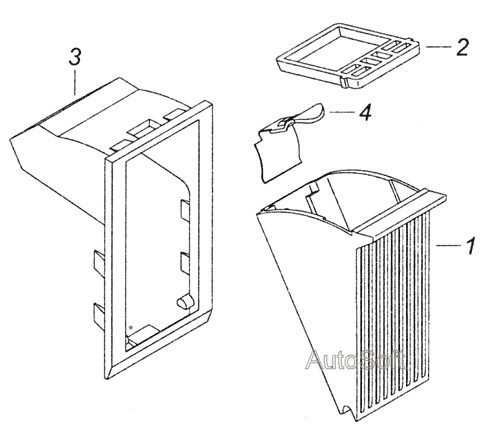 3
2
4
1
AutoSoft